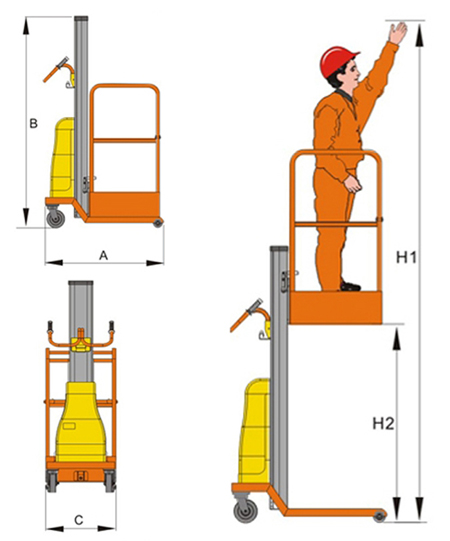 B

A

C

H1

H2